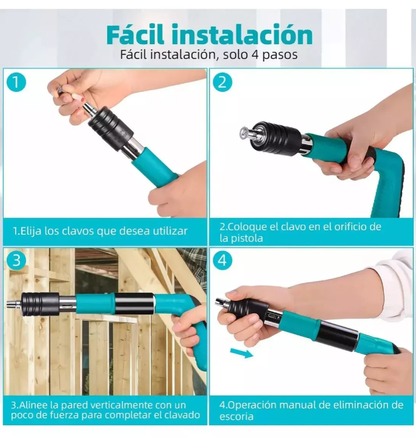 Fácil instalación
Fácil instalación, solo 4 pasos

1

1.Elija los clavos que desea utilizar

2

2.Coloque el clavo en el orificio de la pistola

3

3.Alinee la pared verticalmente con un poco de fuerza para completar el clavado

4

4.Operación manual de eliminación de escoria