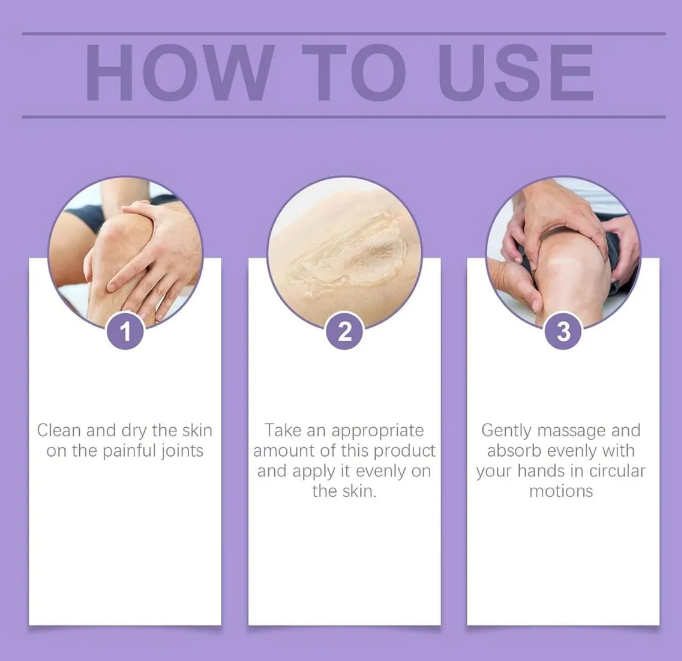 HOW TO USE

1

Clean and dry the skin on the painful joints

2

Take an appropriate amount of this product and apply it evenly on the skin.

3

Gently massage and absorb evenly with your hands in circular motions